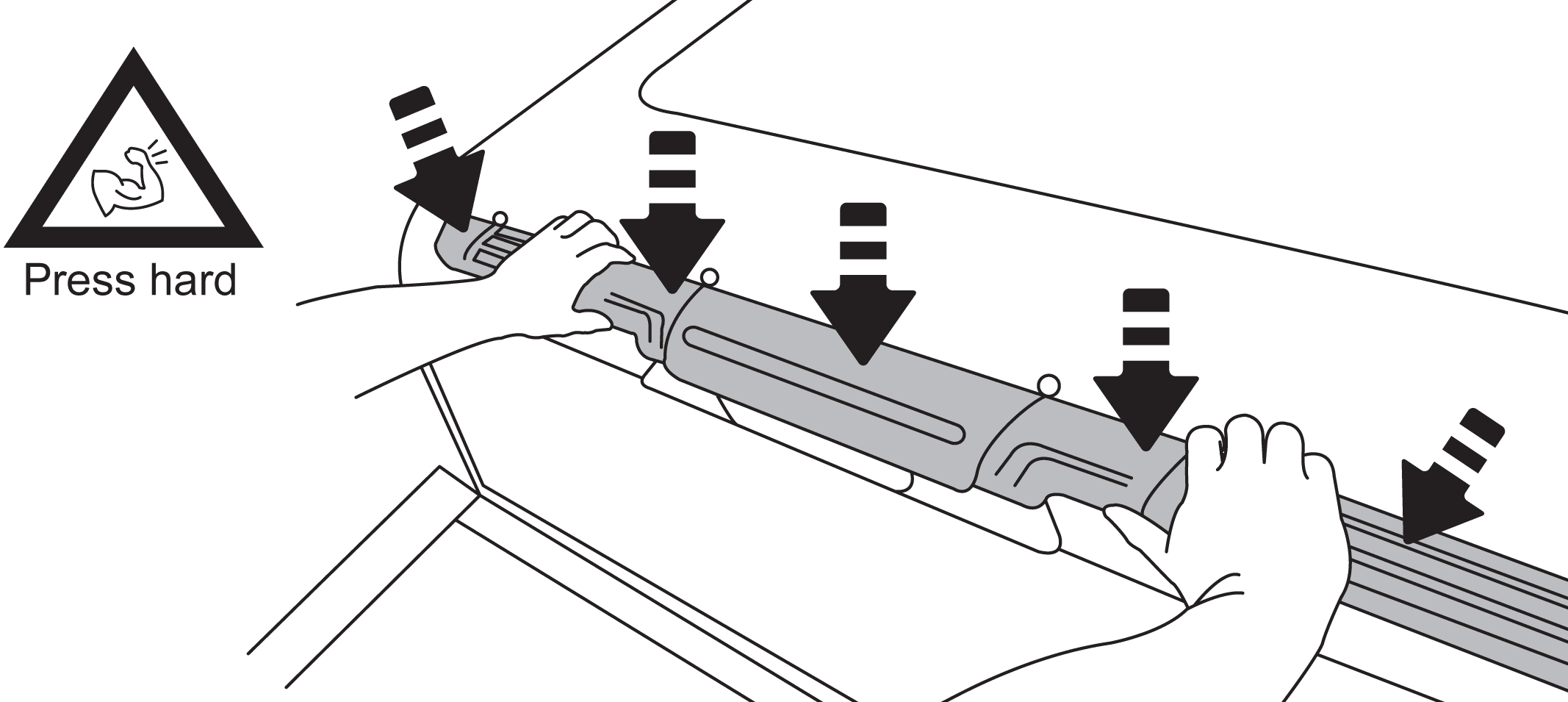 Press hard